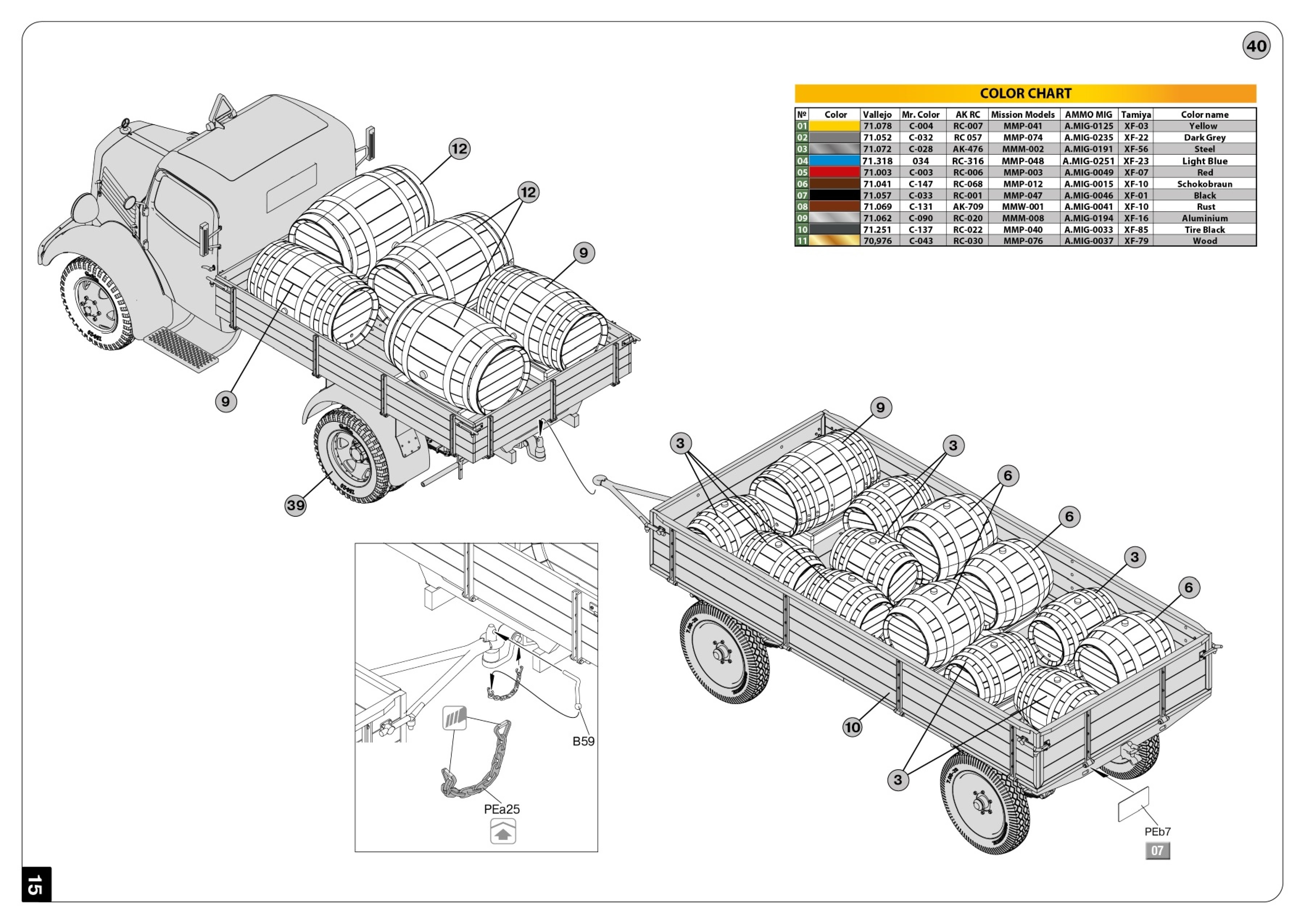 40

COLOR CHART

| № | Color | Vallejo | Mr. Color | AK RC | Mission Models | AMMO MIG | Tamiya | Color name |
|---|---|---|---|---|---|---|---|---|
| 01 | | 71.078 | C-004 | RC-007 | MMP-041 | A.MIG-0125 | XF-03 | Yellow |
| 02 | | 71.052 | C-032 | RC 057 | MMP-074 | A.MIG-0235 | XF-22 | Dark Grey |
| 03 | | 71.072 | C-028 | AK-476 | MMM-002 | A.MIG-0191 | XF-56 | Steel |
| 04 | | 71.318 | 034 | RC-316 | MMP-048 | A.MIG-0251 | XF-23 | Light Blue |
| 05 | | 71.003 | C-003 | RC-006 | MMP-003 | A.MIG-0049 | XF-07 | Red |
| 06 | | 71.041 | C-147 | RC-068 | MMP-012 | A.MIG-0015 | XF-10 | Schokobraun |
| 07 | | 71.057 | C-033 | RC-001 | MMP-047 | A.MIG-0046 | XF-01 | Black |
| 08 | | 71.069 | C-131 | AK-709 | MMW-001 | A.MIG-0041 | XF-10 | Rust |
| 09 | | 71.062 | C-090 | RC-020 | MMM-008 | A.MIG-0194 | XF-16 | Aluminium |
| 10 | | 71.251 | C-137 | RC-022 | MMP-040 | A.MIG-0033 | XF-85 | Tire Black |
| 11 | | 70,976 | C-043 | RC-030 | MMP-076 | A.MIG-0037 | XF-79 | Wood |

12
12
9
9
39
9
3
3
6
6
3
6
10
3
B59
PEa25
PEb7
07
15